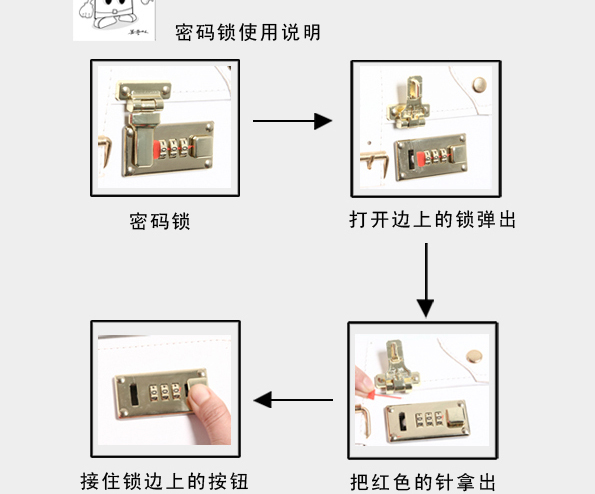 密码锁使用说明

密码锁

打开边上的锁弹出

把红色的针拿出

接住锁边上的按钮