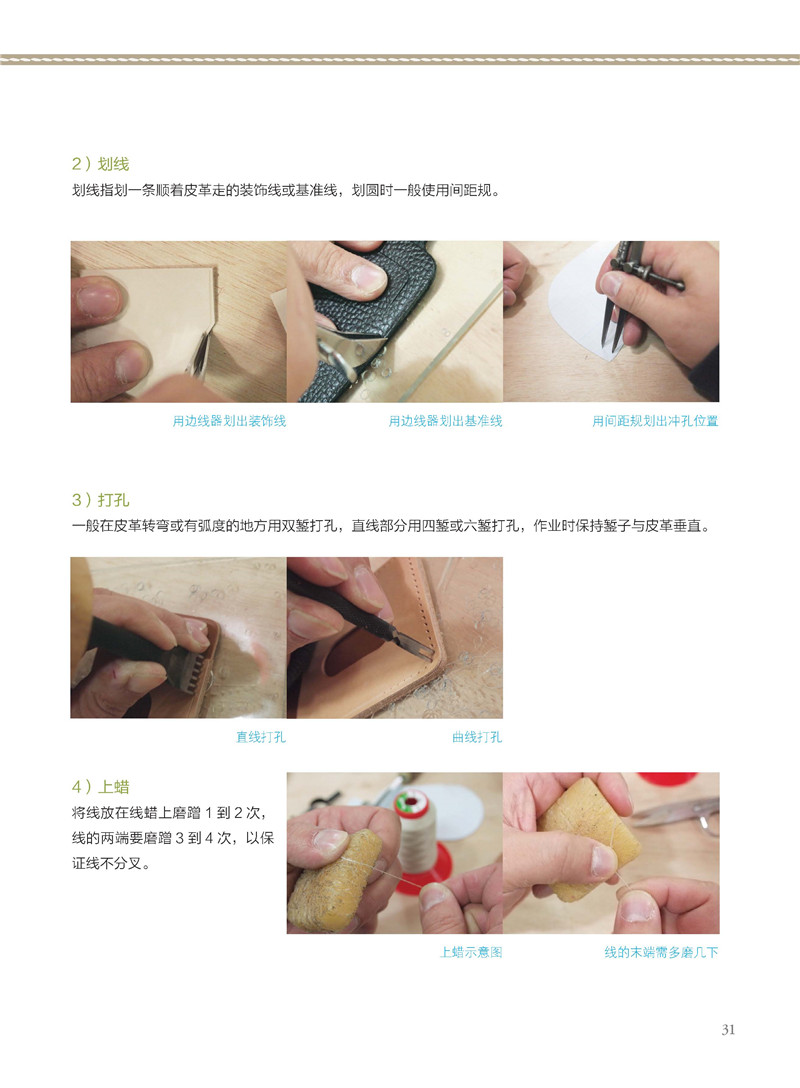 2）划线
划线指划一条顺着皮革走的装饰线或基准线，划圆时一般使用间距规。

用边线器划出装饰线

用边线器划出基准线

用间距规划出冲孔位置

3）打孔
一般在皮革转弯或有弧度的地方用双錾打孔，直线部分用四錾或六錾打孔，作业时保持錾子与皮革垂直。

直线打孔

曲线打孔

4）上蜡
将线放在线蜡上磨蹭 1 到 2 次，线的两端要磨蹭 3 到 4 次，以保证线不分叉。

上蜡示意图

线的末端需多磨几下

31