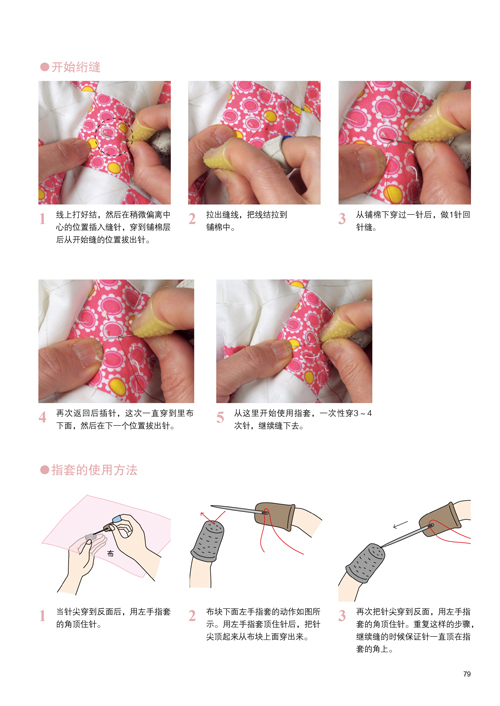 ●开始绗缝

1 线上打好结，然后在稍微偏离中心的位置插入缝针，穿到铺棉层后从开始缝的位置拔出针。

2 拉出缝线，把线结拉到铺棉中。

3 从铺棉下穿过一针后，做1针回针缝。

4 再次返回后插针，这次一直穿到里布下面，然后在下一个位置拔出针。

5 从这里开始使用指套，一次性穿3～4次针，继续缝下去。

●指套的使用方法

布

1 当针尖穿到反面后，用左手指套的角顶住针。

2 布块下面左手指套的动作如图所示。用左手指套顶住针后，把针尖顶起来从布块上面穿出来。

3 再次把针尖穿到反面，用左手指套的角顶住针。重复这样的步骤，继续缝的时候保证针一直顶在指套的角上。

79