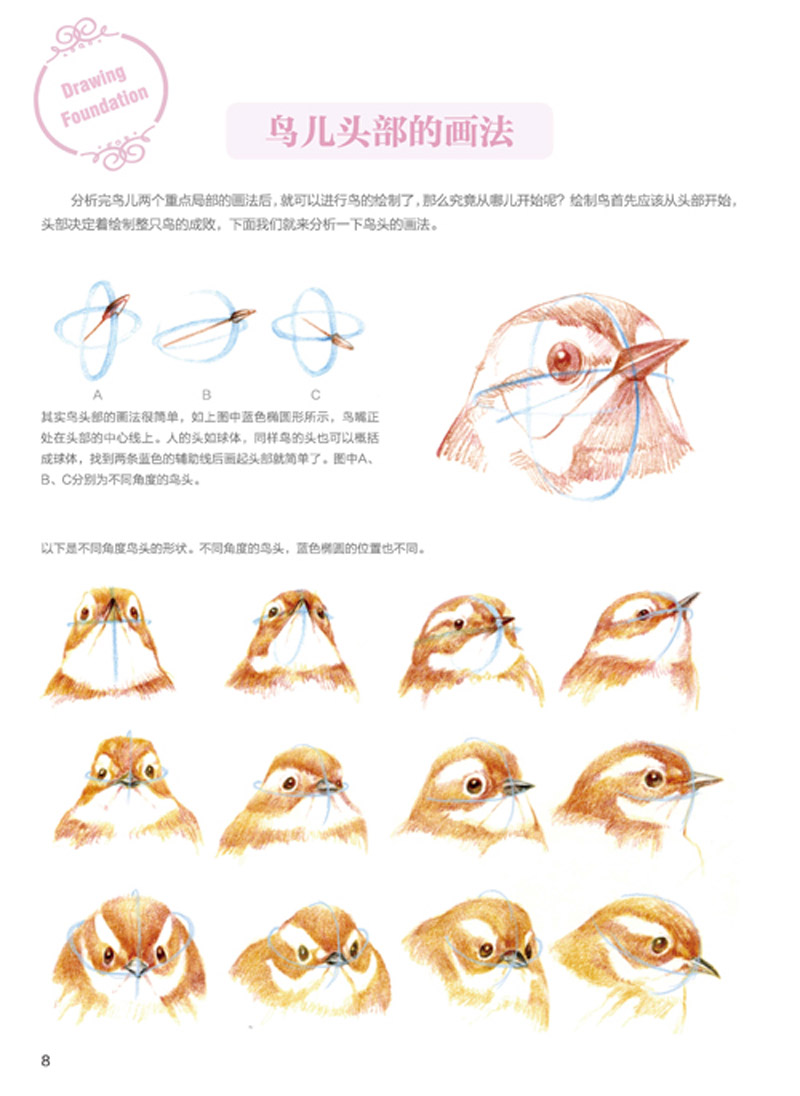 Drawing Foundation

鸟儿头部的画法

分析完鸟儿两个重点局部的画法后，就可以进行鸟的绘制了，那么究竟从哪儿开始呢？绘制鸟首先应该从头部开始，头部决定着绘制整只鸟的成败，下面我们就来分析一下鸟头的画法。

A B C

其实鸟头部的画法很简单，如上图中蓝色椭圆形所示，鸟嘴正处在头部的中心线上。人的头如球体，同样鸟的头也可以概括成球体，找到两条蓝色的辅助线后画起头部就简单了。图中A、B、C分别为不同角度的鸟头。

以下是不同角度鸟头的形状。不同角度的鸟头，蓝色椭圆的位置也不同。

8