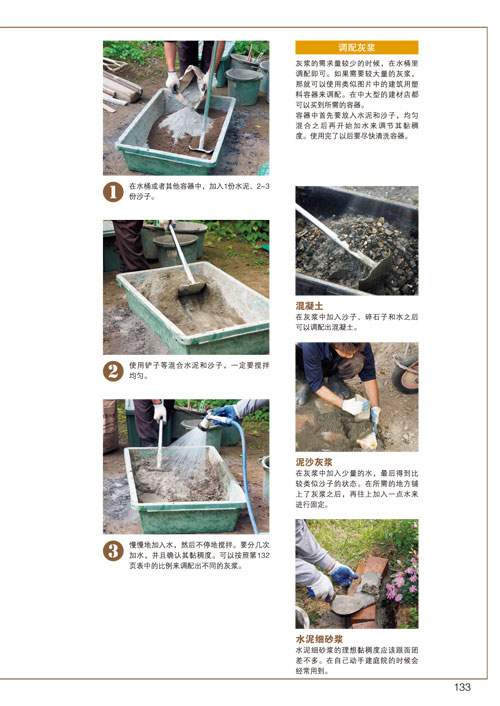 1 在水桶或者其他容器中，加入1份水泥、2~3份沙子。

2 使用铲子等混合水泥和沙子，一定要搅拌均匀。

3 慢慢地加入水，然后不停地搅拌。要分几次加水，并且确认其黏稠度。可以按照第132页表中的比例来调配出不同的灰浆。

调配灰浆

灰浆的需求量较少的时候，在水桶里调配即可。如果需要较大量的灰浆，那就可以使用类似图片中的建筑用塑料容器来调配。在中大型的建材店都可以买到所需的容器。
容器中首先要放入水泥和沙子，均匀混合之后再开始加水来调节其黏稠度。使用完了以后要尽快清洗容器。

混凝土
在灰浆中加入沙子、碎石子和水之后可以调配出混凝土。

泥沙灰浆
在灰浆中加入少量的水，最后得到比较类似沙子的状态。在所需的地方铺上了灰浆之后，再往上加入一点水来进行固定。

水泥细砂浆
水泥细砂浆的理想黏稠度应该跟面团差不多。在自己动手建庭院的时候会经常用到。

133