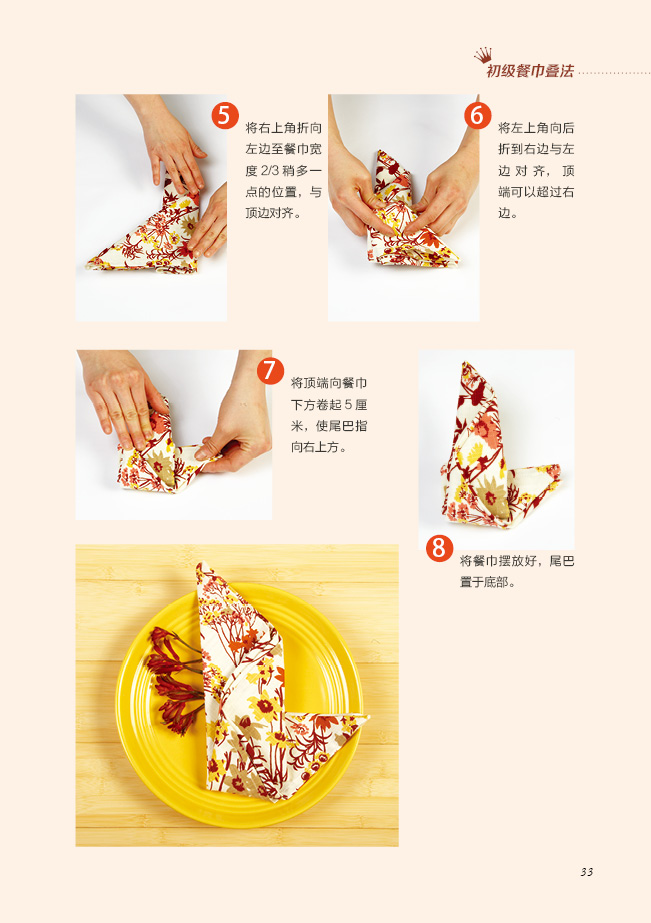 初级餐巾叠法

5 将右上角折向左边至餐巾宽度 2/3 稍多一点的位置，与顶边对齐。

6 将左上角向后折到右边与左边对齐，顶端可以超过右边。

7 将顶端向餐巾下方卷起 5 厘米，使尾巴指向右上方。

8 将餐巾摆放好，尾巴置于底部。

33