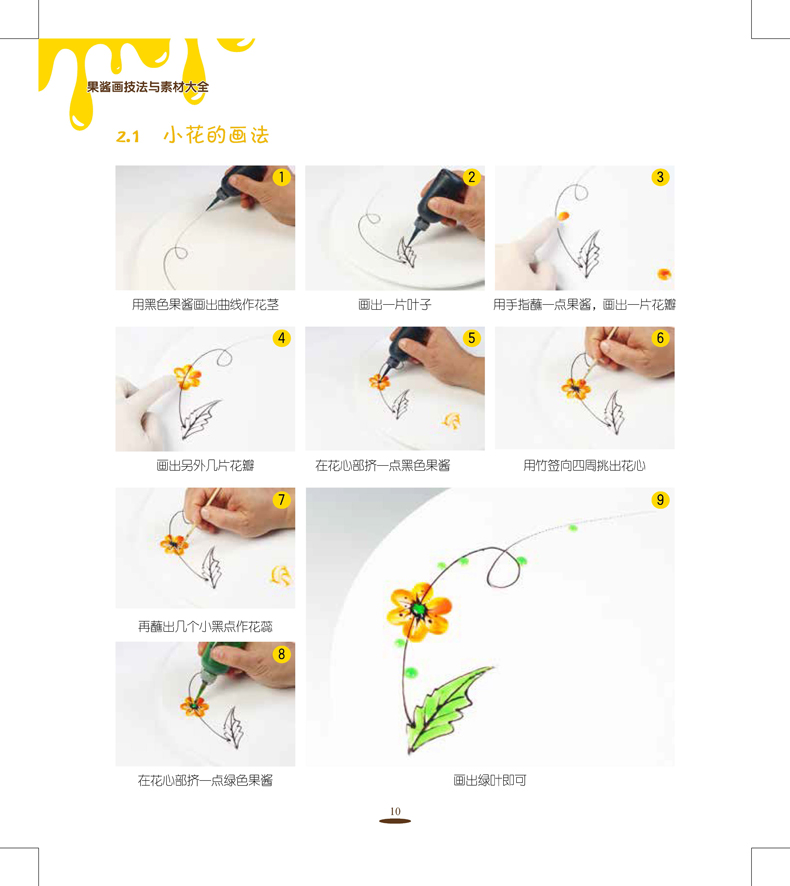 果酱画技法与素材大全

2.1 小花的画法

1

用黑色果酱画出曲线作花茎

2

画出一片叶子

3

用手指蘸一点果酱，画出一片花瓣

4

画出另外几片花瓣

5

在花心部挤一点黑色果酱

6

用竹签向四周挑出花心

7

再蘸出几个小黑点作花蕊

8

在花心部挤一点绿色果酱

9

画出绿叶即可

10